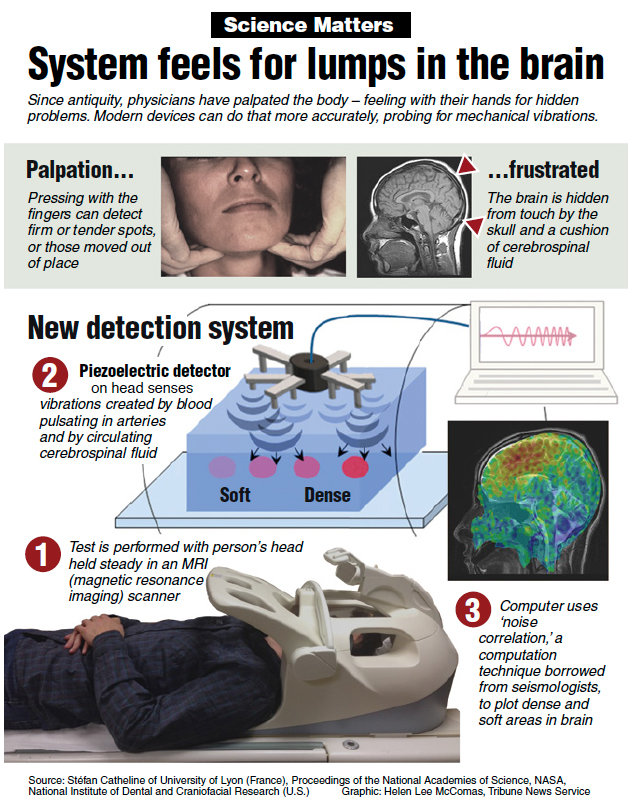 Science Matters

System feels for lumps in the brain

Since antiquity, physicians have palpated the body – feeling with their hands for hidden problems. Modern devices can do that more accurately, probing for mechanical vibrations.

Palpation...

Pressing with the fingers can detect firm or tender spots, or those moved out of place

...frustrated

The brain is hidden from touch by the skull and a cushion of cerebrospinal fluid

New detection system

2 Piezoelectric detector on head senses vibrations created by blood pulsating in arteries and by circulating cerebrospinal fluid

Soft Dense

1 Test is performed with person's head held steady in an MRI (magnetic resonance imaging) scanner

3 Computer uses 'noise correlation,' a computation technique borrowed from seismologists, to plot dense and soft areas in brain

Source: Stéfan Catheline of University of Lyon (France), Proceedings of the National Academies of Science, NASA, National Institute of Dental and Craniofacial Research (U.S.) Graphic: Helen Lee McComas, Tribune News Service